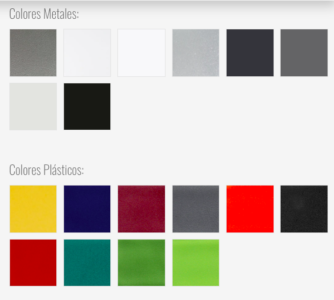 Colores Metales:

Colores Plásticos: